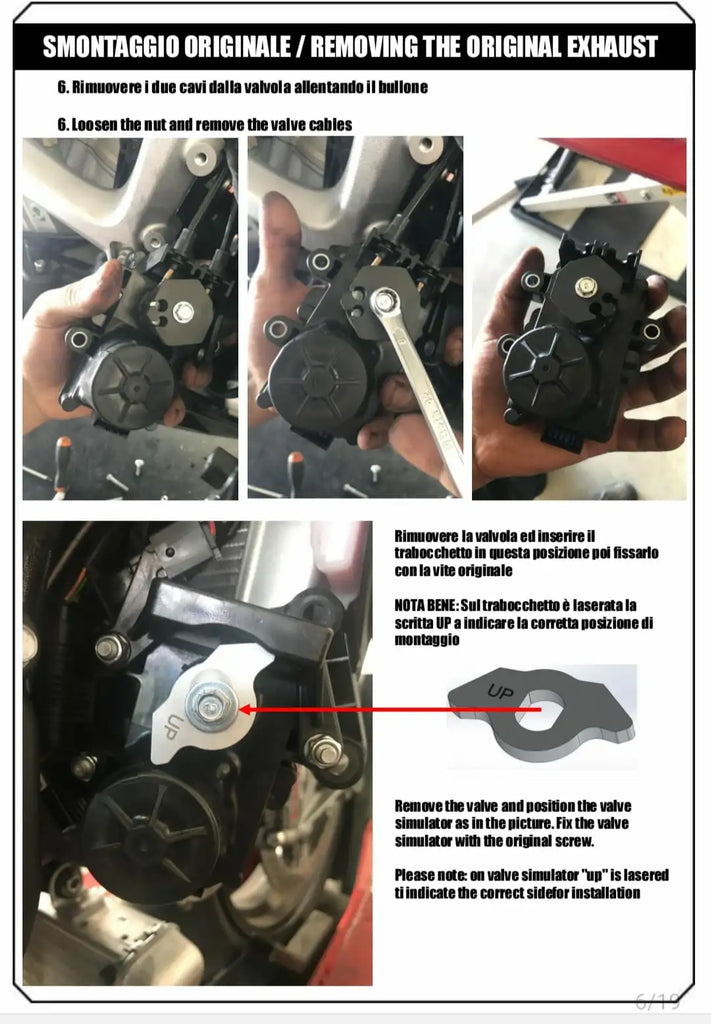 SMONTAGGIO ORIGINALE / REMOVING THE ORIGINAL EXHAUST

6. Rimuovere i due cavi dalla valvola allentando il bullone

6. Loosen the nut and remove the valve cables

Rimuovere la valvola ed inserire il trabocchetto in questa posizione poi fissarlo con la vite originale

NOTA BENE: Sul trabocchetto è laserata la scritta UP a indicare la corretta posizione di montaggio

UP

UP

Remove the valve and position the valve simulator as in the picture. Fix the valve simulator with the original screw.

Please note: on valve simulator "up" is lasered ti indicate the correct sidefor installation

6/19